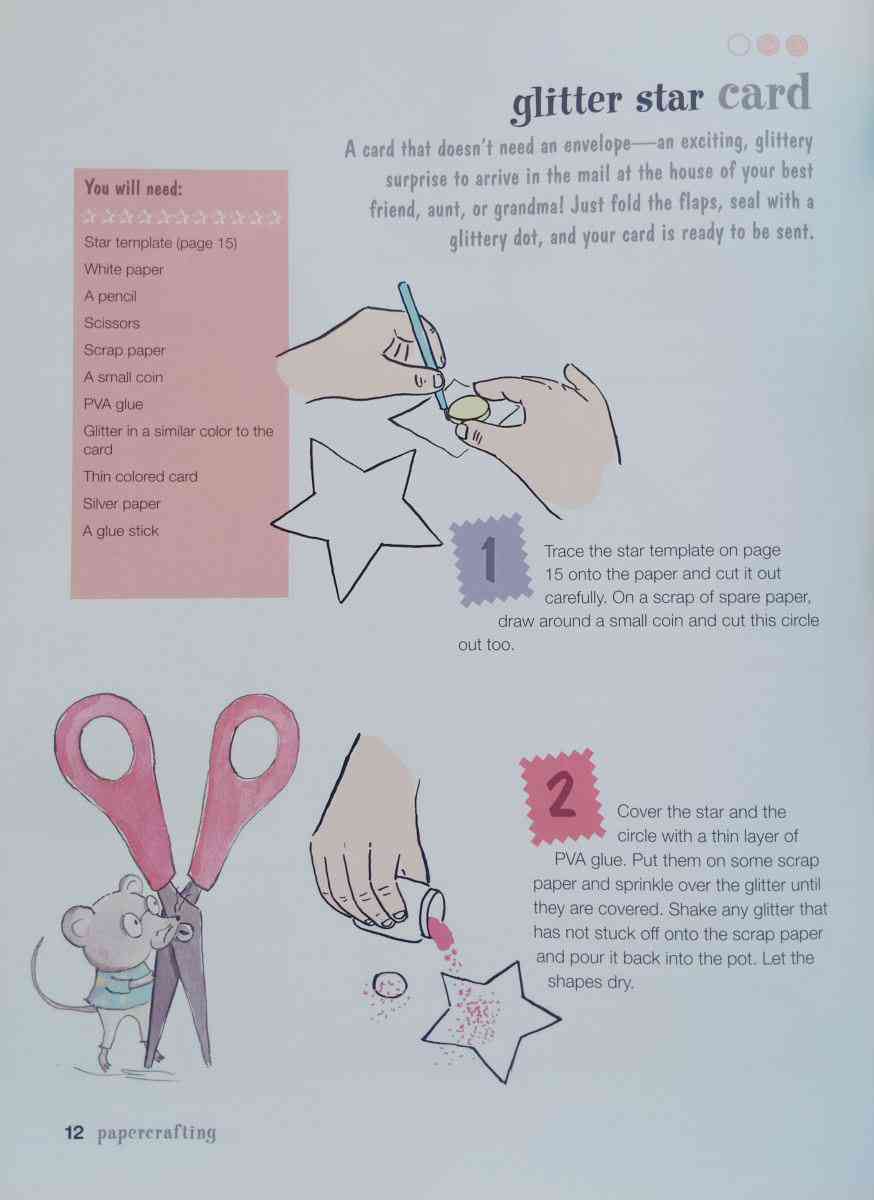 glitter star card

A card that doesn't need an envelope—an exciting, glittery surprise to arrive in the mail at the house of your best friend, aunt, or grandma! Just fold the flaps, seal with a glittery dot, and your card is ready to be sent.

You will need:

Star template (page 15)
White paper
A pencil
Scissors
Scrap paper
A small coin
PVA glue
Glitter in a similar color to the card
Thin colored card
Silver paper
A glue stick

1 Trace the star template on page 15 onto the paper and cut it out carefully. On a scrap of spare paper, draw around a small coin and cut this circle out too.

2 Cover the star and the circle with a thin layer of PVA glue. Put them on some scrap paper and sprinkle over the glitter until they are covered. Shake any glitter that has not stuck off onto the scrap paper and pour it back into the pot. Let the shapes dry.

12 papercrafting